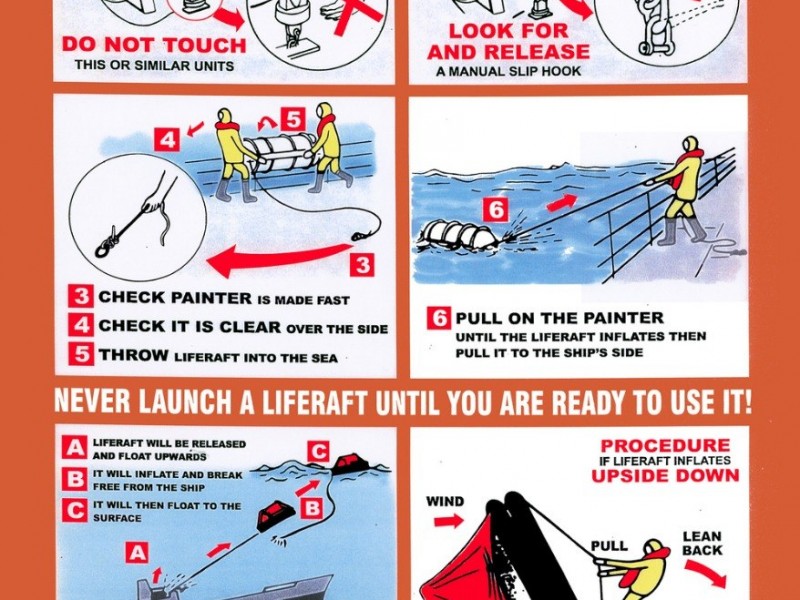 DO NOT TOUCH
THIS OR SIMILAR UNITS

LOOK FOR AND RELEASE
A MANUAL SLIP HOOK

4 5

3

3 CHECK PAINTER IS MADE FAST
4 CHECK IT IS CLEAR OVER THE SIDE
5 THROW LIFERAFT INTO THE SEA

6

6 PULL ON THE PAINTER
UNTIL THE LIFERAFT INFLATES THEN PULL IT TO THE SHIP'S SIDE

NEVER LAUNCH A LIFERAFT UNTIL YOU ARE READY TO USE IT!

A LIFERAFT WILL BE RELEASED AND FLOAT UPWARDS
B IT WILL INFLATE AND BREAK FREE FROM THE SHIP
C IT WILL THEN FLOAT TO THE SURFACE

C
B
A

PROCEDURE
IF LIFERAFT INFLATES
UPSIDE DOWN

WIND
PULL
LEAN BACK